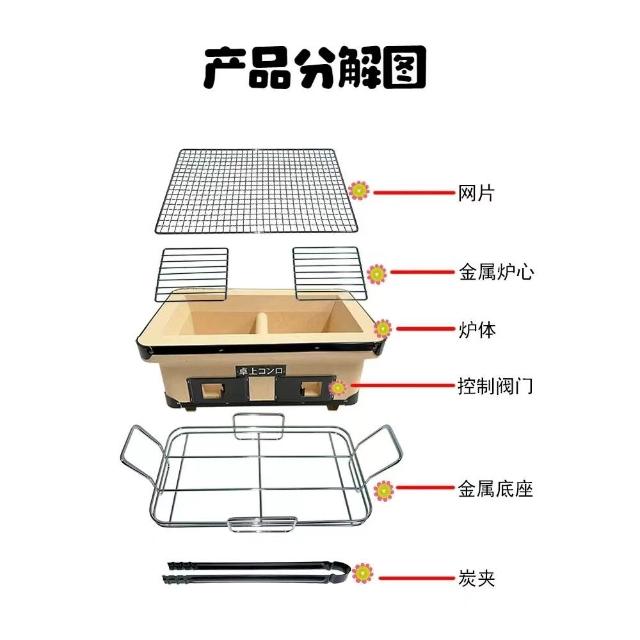 产品分解图

网片

金属炉心

炉体

卓上コンロ

控制阀门

金属底座

炭夹