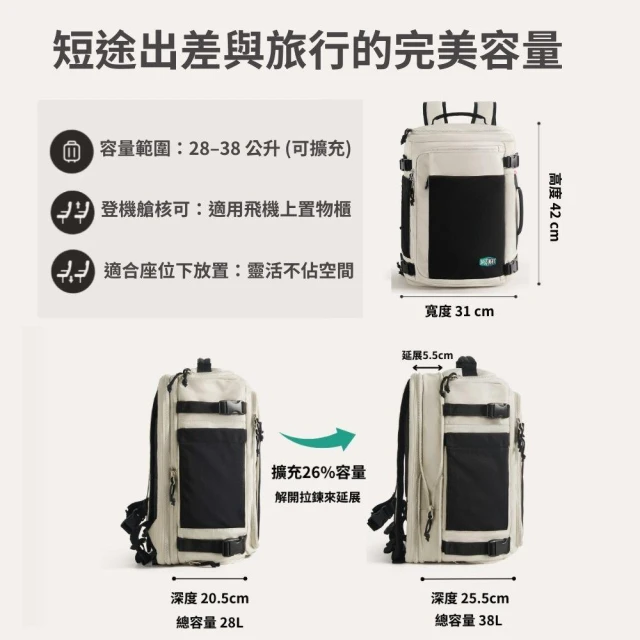 短途出差與旅行的完美容量

容量範圍：28–38 公升 (可擴充)

登機艙核可：適用飛機上置物櫃

適合座位下放置：靈活不佔空間

高度 42 cm

寬度 31 cm

延展5.5cm

擴充26%容量
解開拉鍊來延展

深度 20.5cm
總容量 28L

深度 25.5cm
總容量 38L