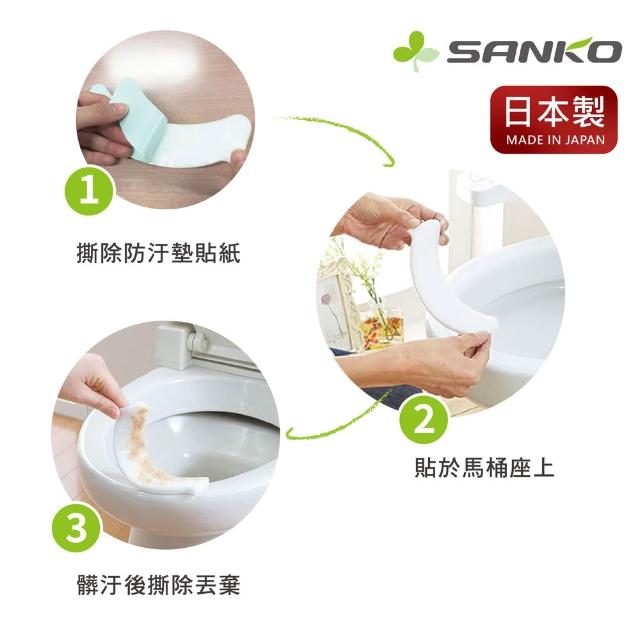 SANKO

日本製
MADE IN JAPAN

1
撕除防汙墊貼紙

2
貼於馬桶座上

3
髒汙後撕除丟棄