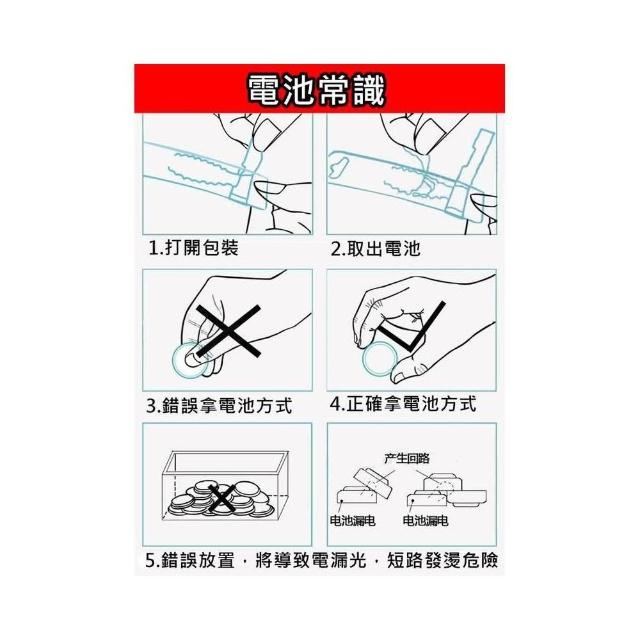 電池常識

1.打開包裝

2.取出電池

3.錯誤拿電池方式

4.正確拿電池方式

产生回路

电池漏电

电池漏电

5.錯誤放置，將導致電漏光，短路發燙危險