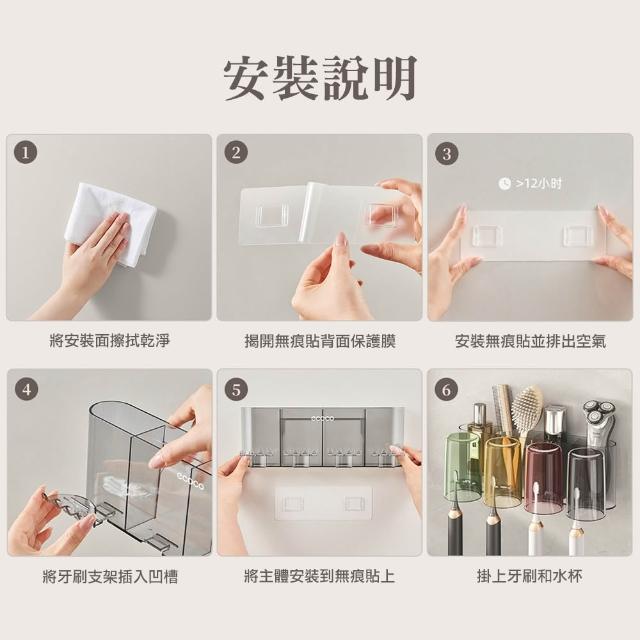 安裝說明

1
將安裝面擦拭乾淨

2
揭開無痕貼背面保護膜

3
>12小时
安裝無痕貼並排出空氣

4
ecoco
將牙刷支架插入凹槽

5
ecoco
將主體安裝到無痕貼上

6
掛上牙刷和水杯