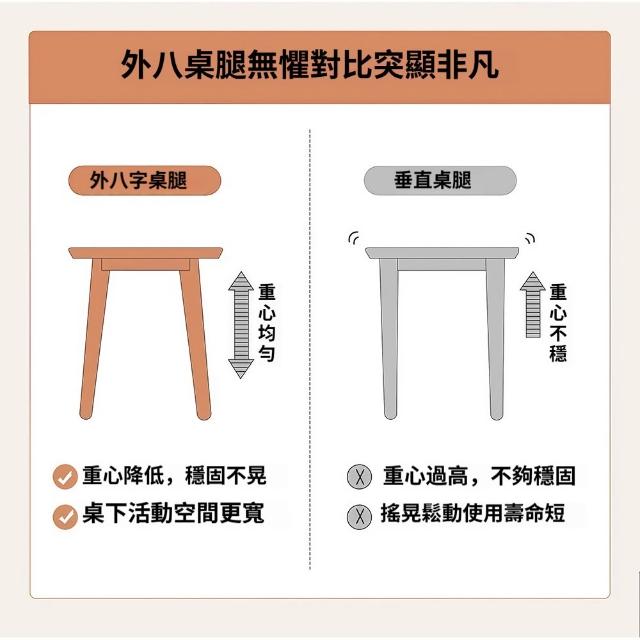 外八桌腿無懼對比突顯非凡

外八字桌腿

重心均勻

重心降低，穩固不晃

桌下活動空間更寬

垂直桌腿

重心不穩

重心過高，不夠穩固

搖晃鬆動使用壽命短