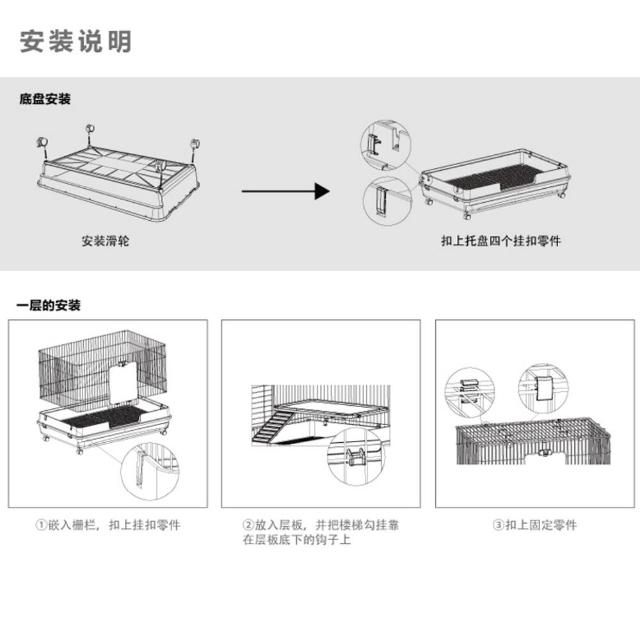 安装说明

底盘安装

安装滑轮

扣上托盘四个挂扣零件

一层的安装

①嵌入栅栏，扣上挂扣零件

②放入层板，并把楼梯勾挂靠在层板底下的钩子上

③扣上固定零件