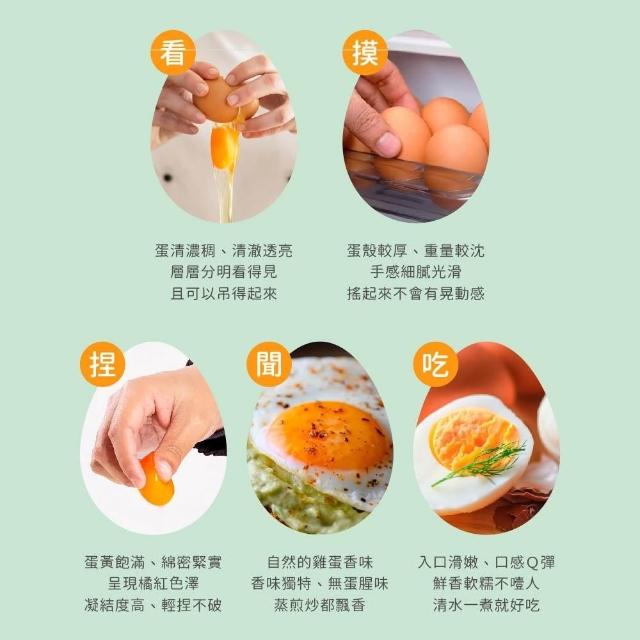 看

蛋清濃稠、清澈透亮
層層分明看得見
且可以吊得起來

摸

蛋殼較厚、重量較沈
手感細膩光滑
搖起來不會有晃動感

捏

蛋黃飽滿、綿密緊實
呈現橘紅色澤
凝結度高、輕捏不破

聞

自然的雞蛋香味
香味獨特、無蛋腥味
蒸煎炒都飄香

吃

入口滑嫩、口感Q彈
鮮香軟糯不噎人
清水一煮就好吃