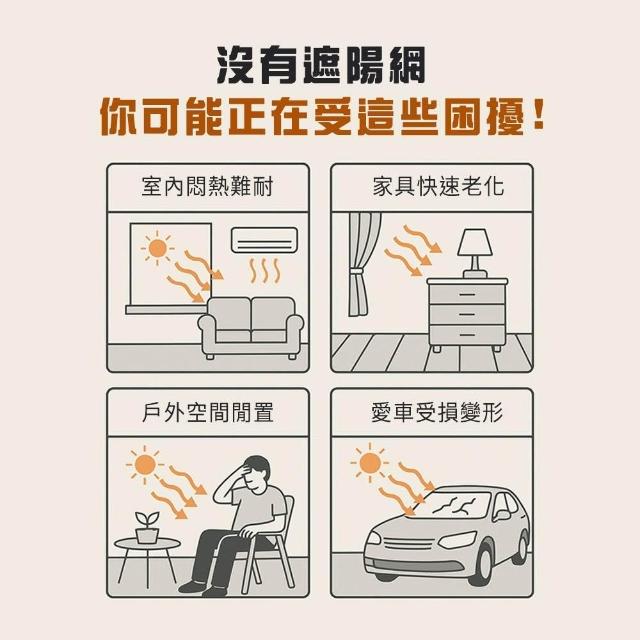 沒有遮陽網
你可能正在受這些困擾！

室內悶熱難耐

家具快速老化

戶外空間閒置

愛車受損變形