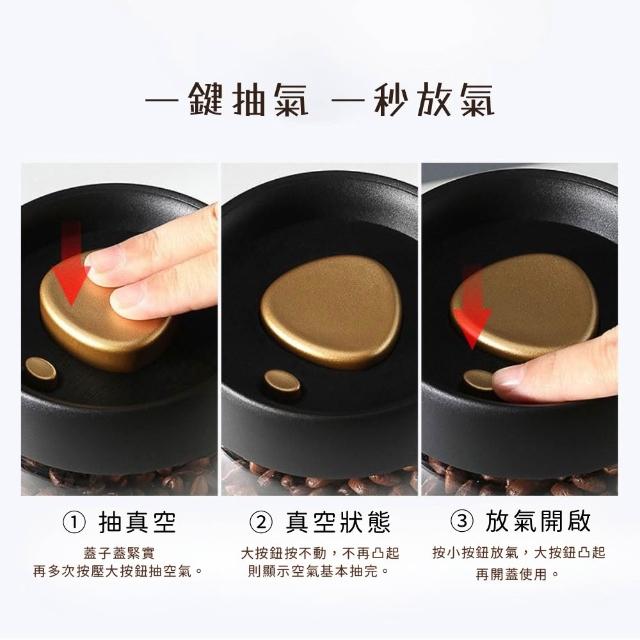 一鍵抽氣 一秒放氣

① 抽真空

蓋子蓋緊實
再多次按壓大按鈕抽空氣。

② 真空狀態

大按鈕按不動，不再凸起
則顯示空氣基本抽完。

③ 放氣開啟

按小按鈕放氣，大按鈕凸起
再開蓋使用。