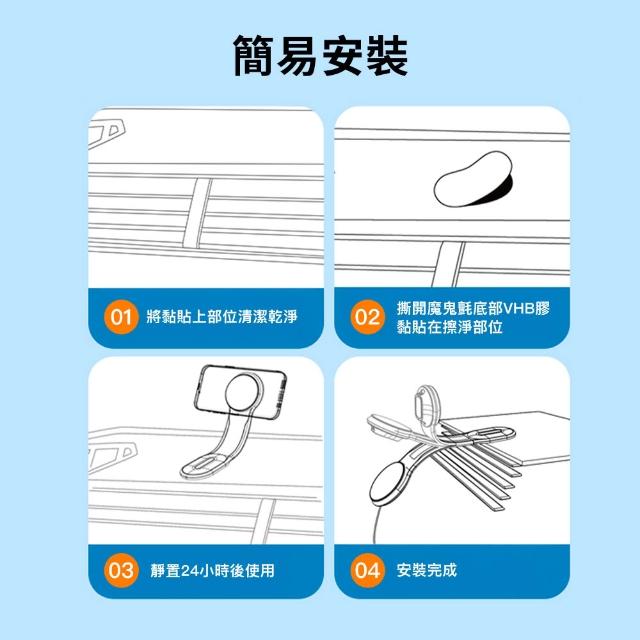 簡易安裝

01 將黏貼上部位清潔乾淨

02 撕開魔鬼氈底部VHB膠黏貼在擦淨部位

03 靜置24小時後使用

04 安裝完成