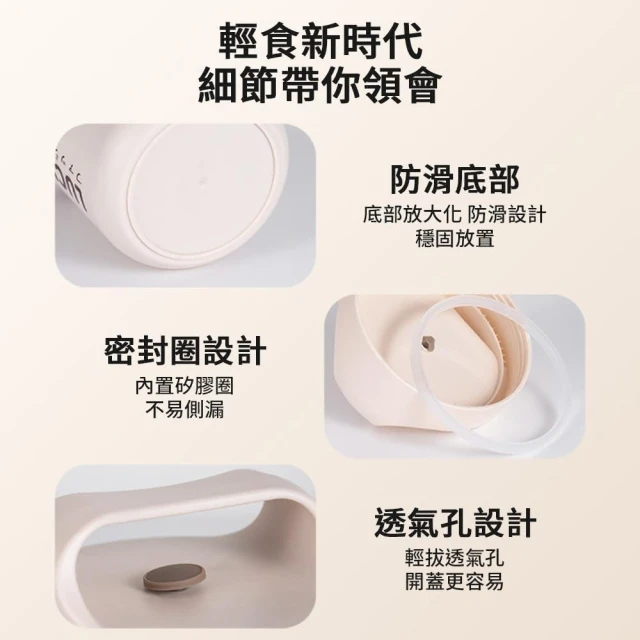 輕食新時代
細節帶你領會

防滑底部
底部放大化 防滑設計
穩固放置

密封圈設計
內置矽膠圈
不易側漏

透氣孔設計
輕拔透氣孔
開蓋更容易