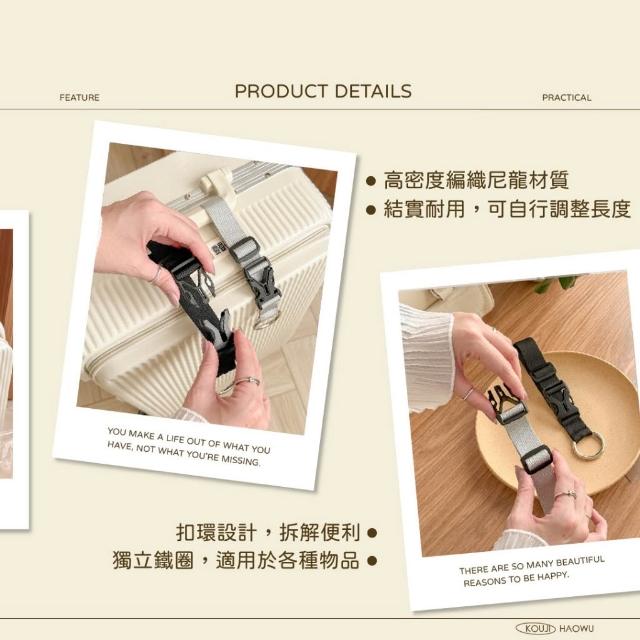 FEATURE

PRODUCT DETAILS

PRACTICAL

● 高密度編織尼龍材質
● 結實耐用，可自行調整長度

YOU MAKE A LIFE OUT OF WHAT YOU HAVE, NOT WHAT YOU'RE MISSING.

扣環設計，拆解便利 ●
獨立鐵圈，適用於各種物品 ●

THERE ARE SO MANY BEAUTIFUL REASONS TO BE HAPPY.

KOUJI HAOWU