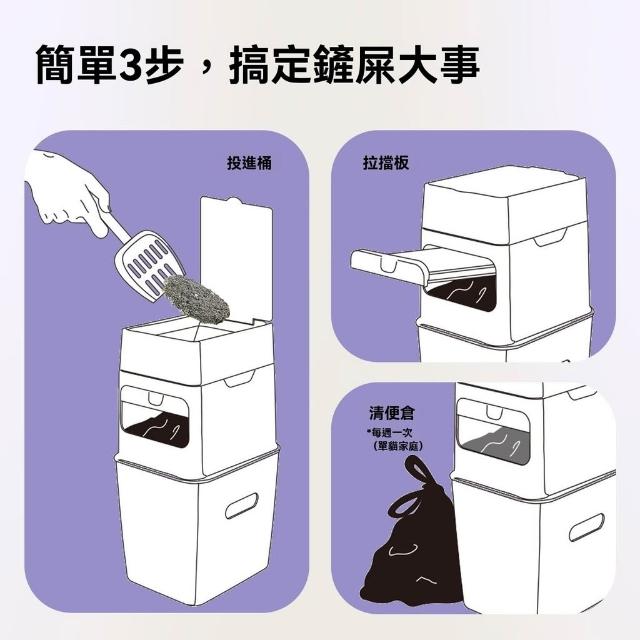 簡單3步，搞定鏟屎大事

投進桶

拉擋板

清便倉
*每週一次
（單貓家庭）