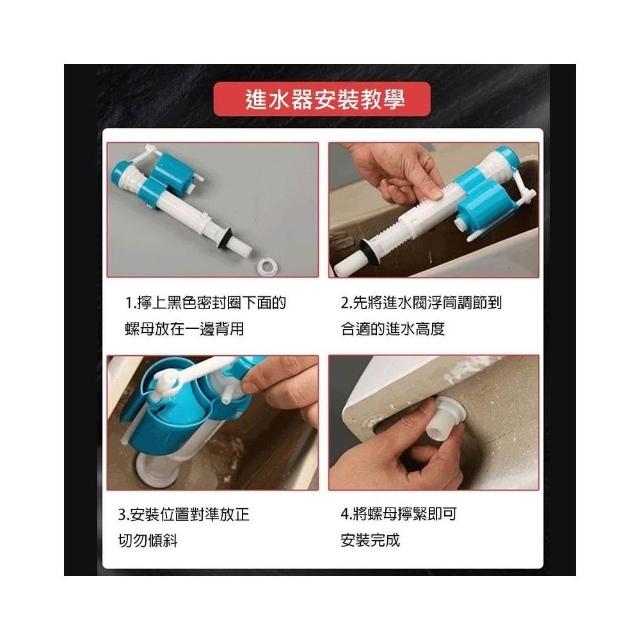 進水器安裝教學

1.擰上黑色密封圈下面的螺母放在一邊背用

2.先將進水閥浮筒調節到合適的進水高度

3.安裝位置對準放正切勿傾斜

4.將螺母擰緊即可安裝完成