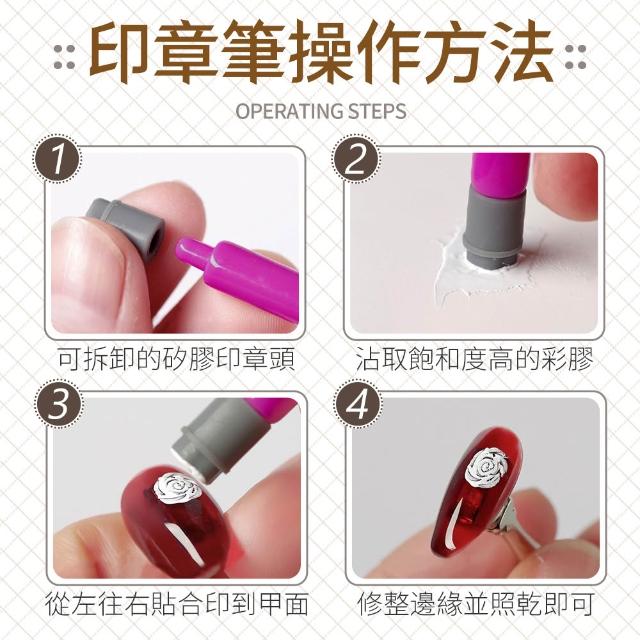 印章筆操作方法

OPERATING STEPS

1

可拆卸的矽膠印章頭

2

沾取飽和度高的彩膠

3

從左往右貼合印到甲面

4

修整邊緣並照乾即可