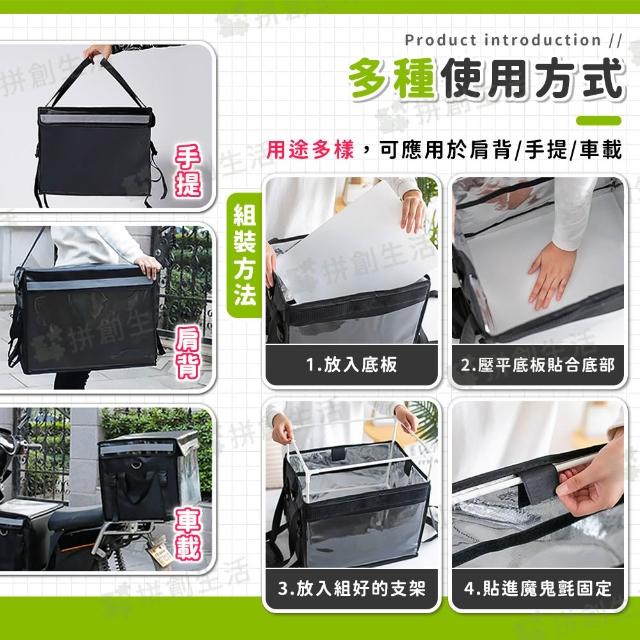 Product introduction //
多種使用方式

用途多樣，可應用於肩背/手提/車載

手提

肩背

車載

組裝方法

1.放入底板

2.壓平底板貼合底部

3.放入組好的支架

4.貼進魔鬼氈固定

拼創生活