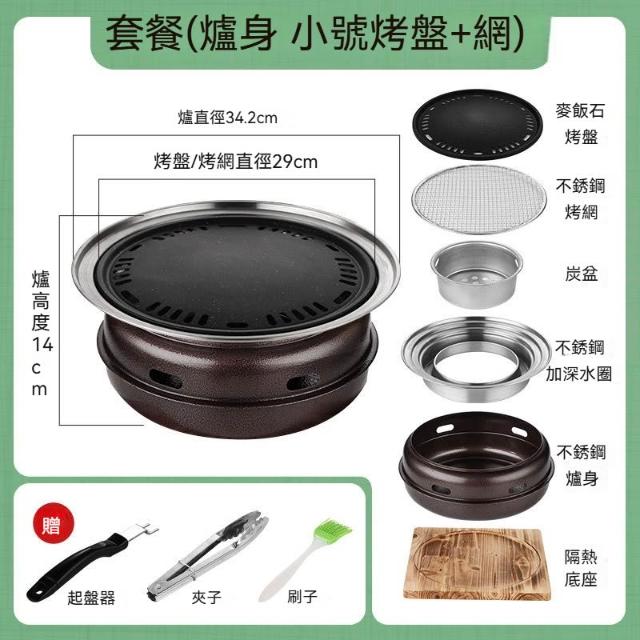 套餐(爐身 小號烤盤+網)

爐直徑34.2cm

烤盤/烤網直徑29cm

爐高度14cm

麥飯石烤盤

不銹鋼烤網

炭盆

不銹鋼加深水圈

不銹鋼爐身

隔熱底座

贈

起盤器

夾子

刷子