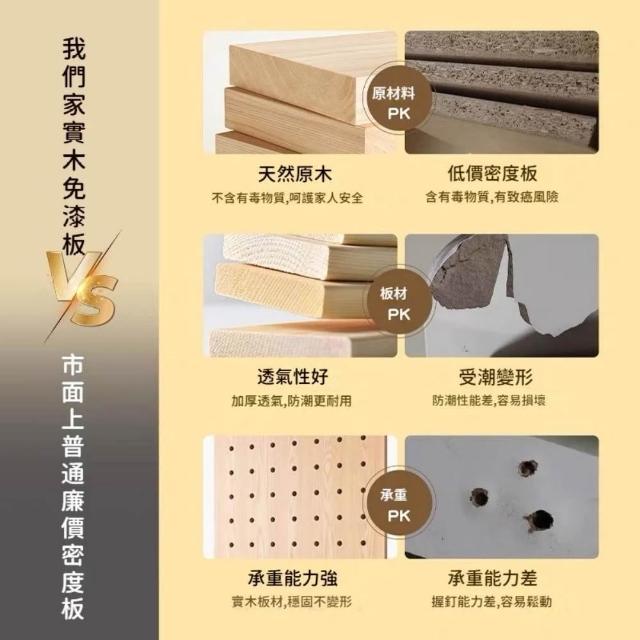 我們家實木免漆板

VS

市面上普通廉價密度板

原材料
PK

天然原木
不含有毒物質,呵護家人安全

低價密度板
含有毒物質,有致癌風險

板材
PK

透氣性好
加厚透氣,防潮更耐用

受潮變形
防潮性能差,容易損壞

承重
PK

承重能力強
實木板材,穩固不變形

承重能力差
握釘能力差,容易鬆動