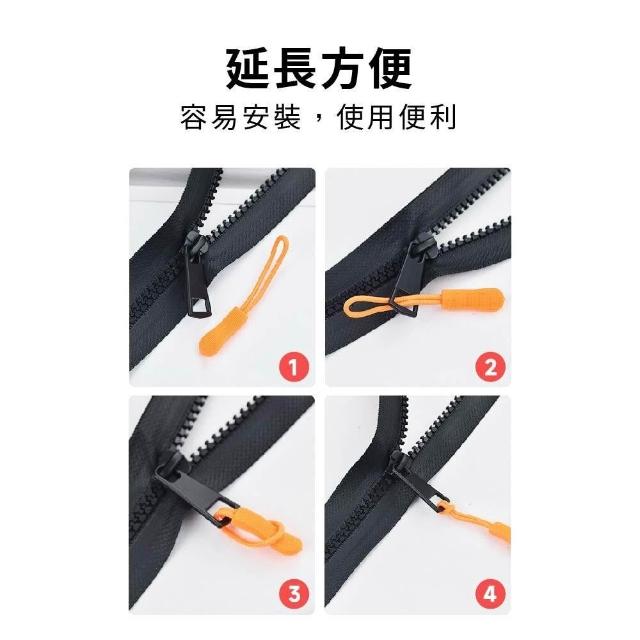 延長方便
容易安裝，使用便利

1

2

3

4