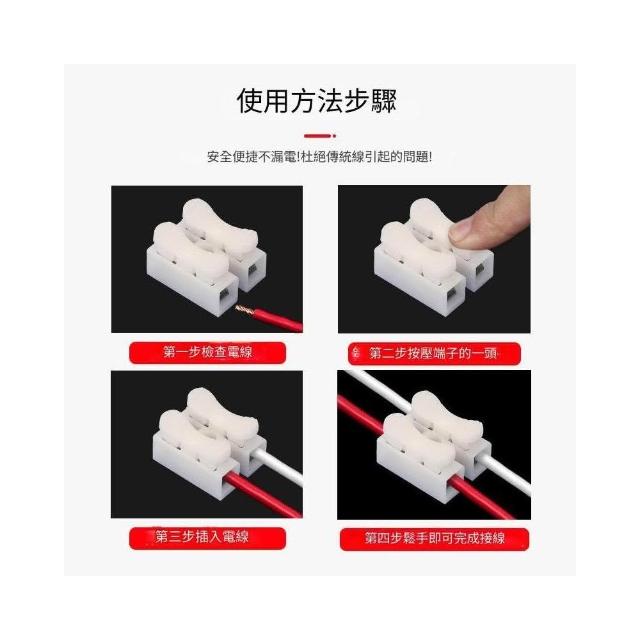 使用方法步驟

安全便捷不漏電!杜絕傳統線引起的問題!

第一步檢查電線

第二步按壓端子的一頭

第三步插入電線

第四步鬆手即可完成接線