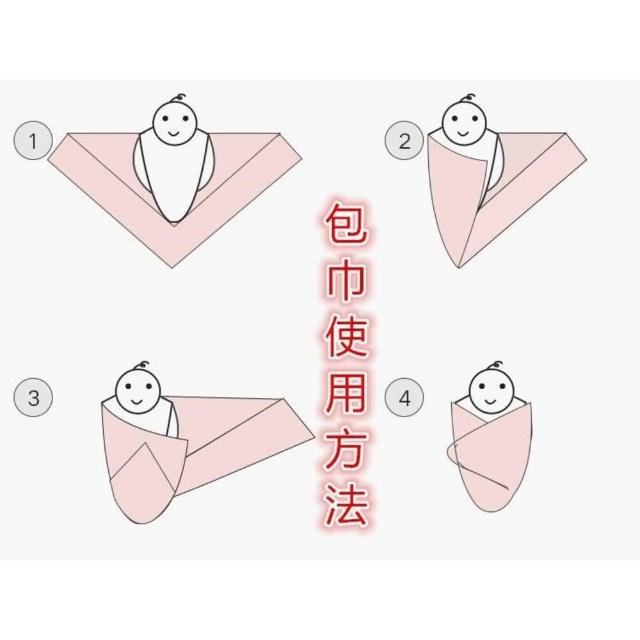 1

2

包巾使用方法

3

4