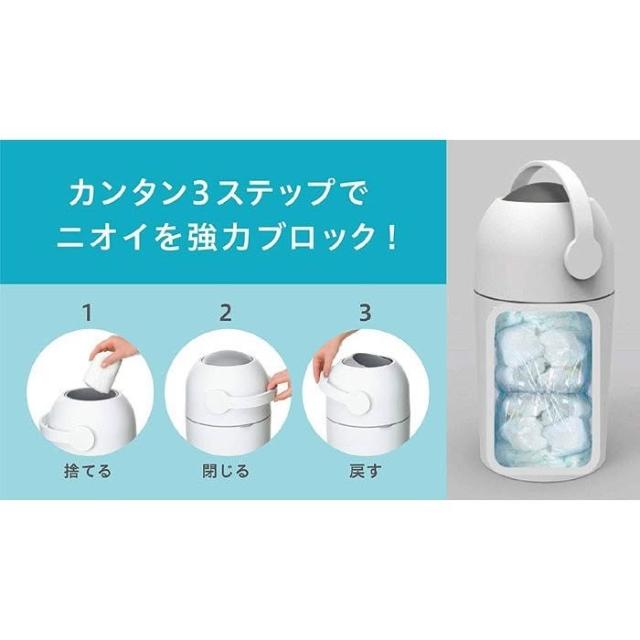 カンタン3ステップで
ニオイを強力ブロック！

1
捨てる

2
閉じる

3
戻す