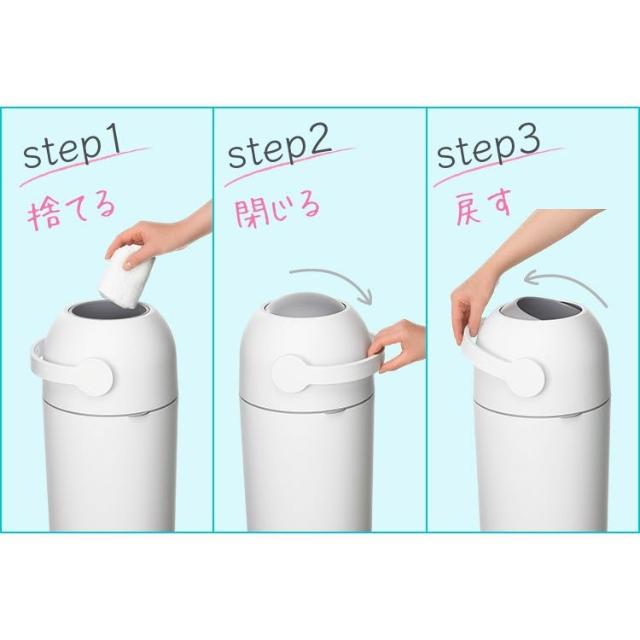 step1
捨てる

step2
閉じる

step3
戻す