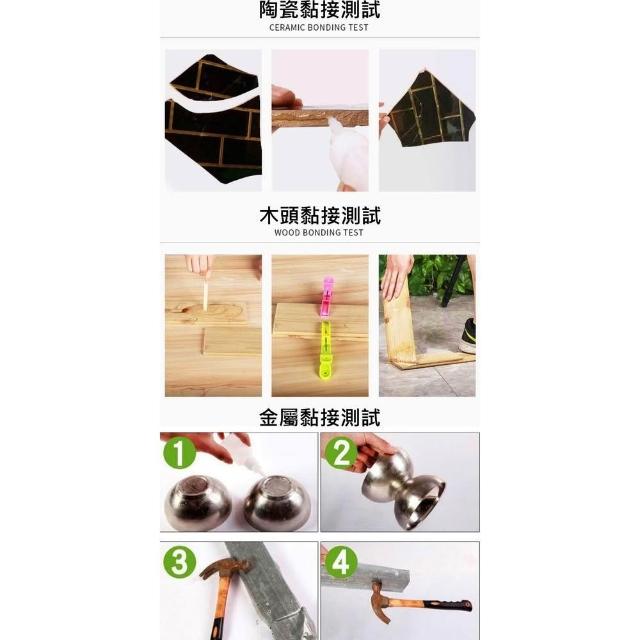 陶瓷黏接測試
CERAMIC BONDING TEST

木頭黏接測試
WOOD BONDING TEST

金屬黏接測試

1

2

3

4