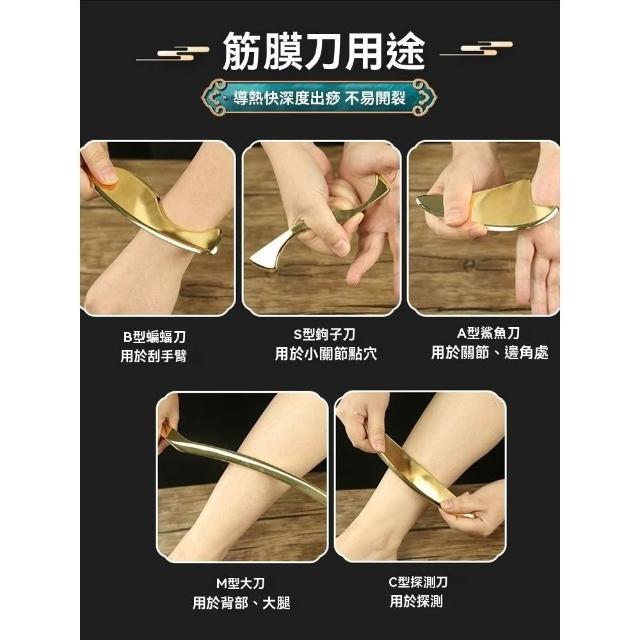 筋膜刀用途

導熱快深度出痧 不易開裂

B型蝙蝠刀
用於刮手臂

S型鉤子刀
用於小關節點穴

A型鯊魚刀
用於關節、邊角處

M型大刀
用於背部、大腿

C型探測刀
用於探測