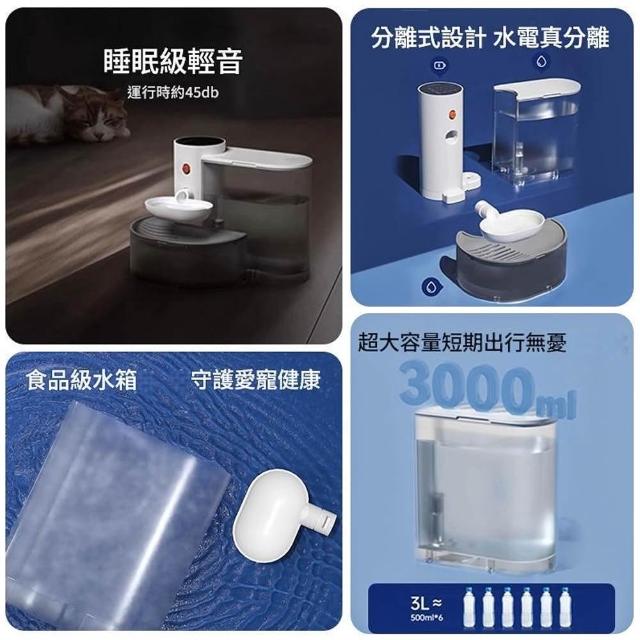 睡眠級輕音
運行時約45db

分離式設計 水電真分離

食品級水箱 守護愛寵健康

超大容量短期出行無憂
3000ml
3L ≈
500ml*6