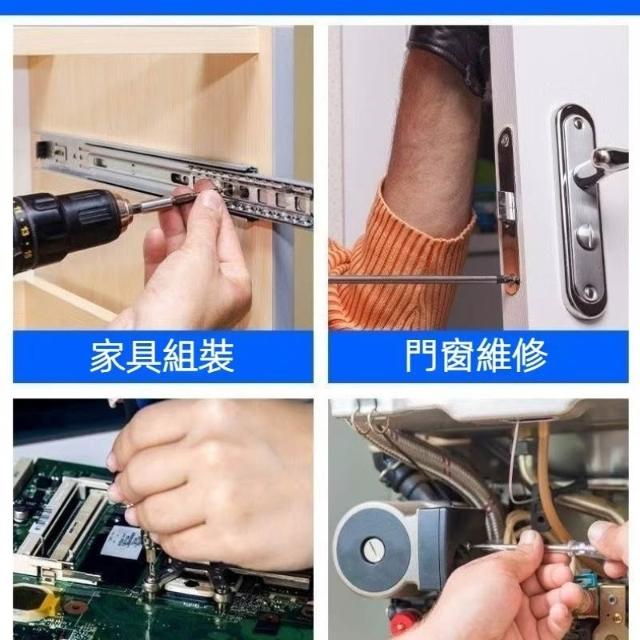 家具組裝

門窗維修