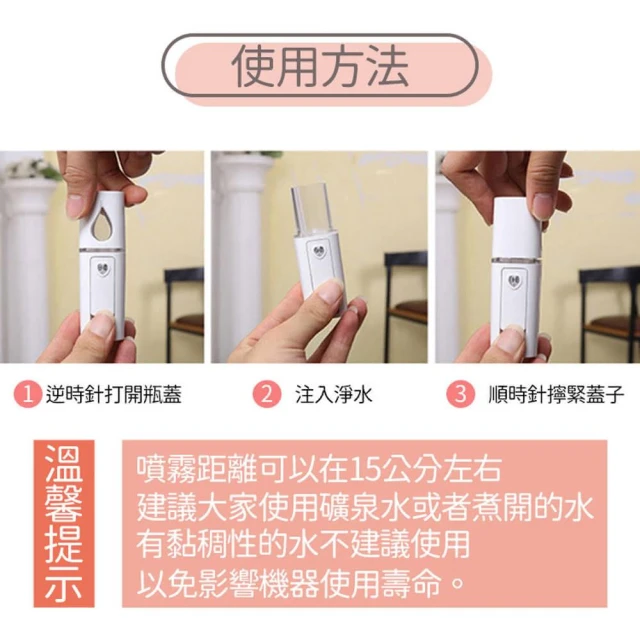 使用方法

1 逆時針打開瓶蓋

2 注入淨水

3 順時針擰緊蓋子

溫馨提示

噴霧距離可以在15公分左右
建議大家使用礦泉水或者煮開的水
有黏稠性的水不建議使用
以免影響機器使用壽命。