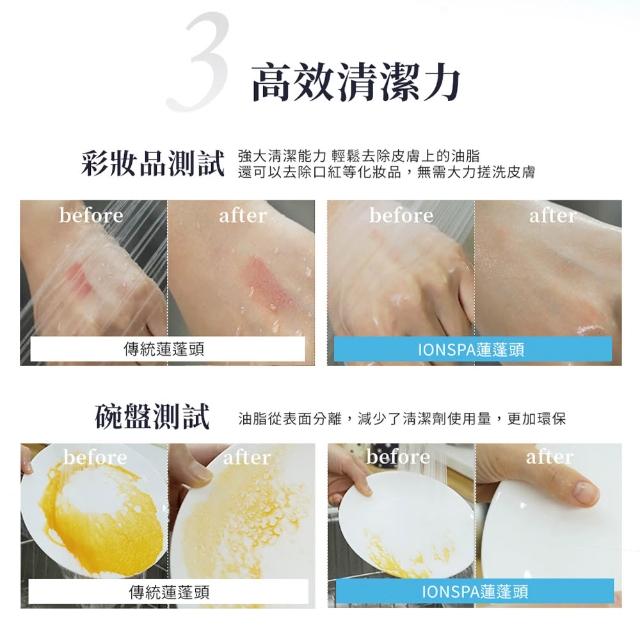 3 高效清潔力

彩妝品測試 強大清潔能力 輕鬆去除皮膚上的油脂
還可以去除口紅等化妝品，無需大力搓洗皮膚

before after
傳統蓮蓬頭

before after
IONSPA蓮蓬頭

碗盤測試 油脂從表面分離，減少了清潔劑使用量，更加環保

before after
傳統蓮蓬頭

before after
IONSPA蓮蓬頭