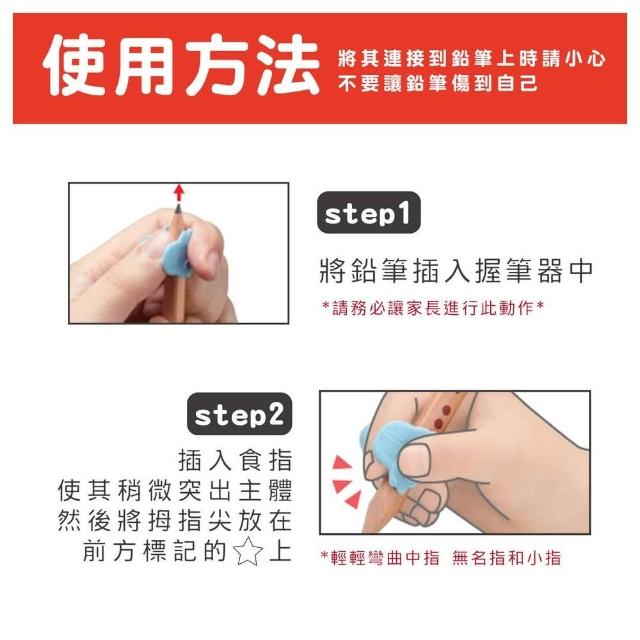 使用方法

將其連接到鉛筆上時請小心
不要讓鉛筆傷到自己

step1

將鉛筆插入握筆器中

*請務必讓家長進行此動作*

step2

插入食指
使其稍微突出主體
然後將拇指尖放在
前方標記的☆上

*輕輕彎曲中指 無名指和小指