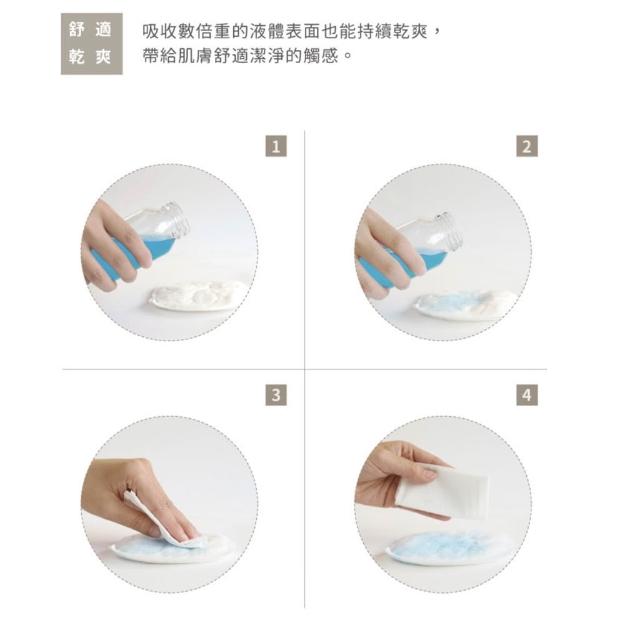 舒適
乾爽

吸收數倍重的液體表面也能持續乾爽，
帶給肌膚舒適潔淨的觸感。

1

2

3

4