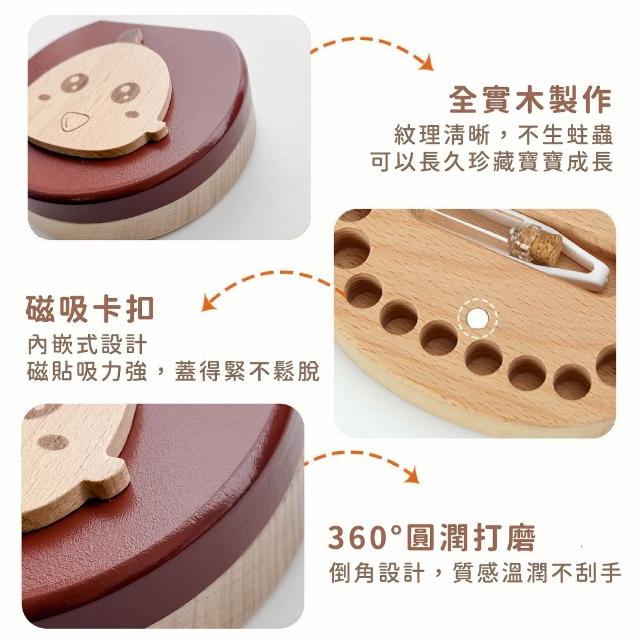 全實木製作
紋理清晰，不生蛀蟲
可以長久珍藏寶寶成長

磁吸卡扣
內嵌式設計
磁貼吸力強，蓋得緊不鬆脫

360°圓潤打磨
倒角設計，質感溫潤不刮手