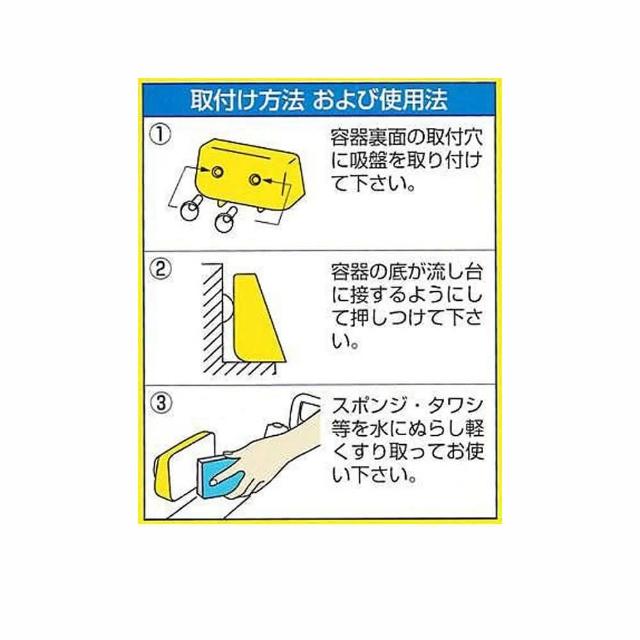 取付け方法 および使用法

①

容器裏面の取付穴に吸盤を取り付けて下さい。

②

容器の底が流し台に接するようにして押しつけて下さい。

③

スポンジ・タワシ等を水にぬらし軽くすり取ってお使い下さい。