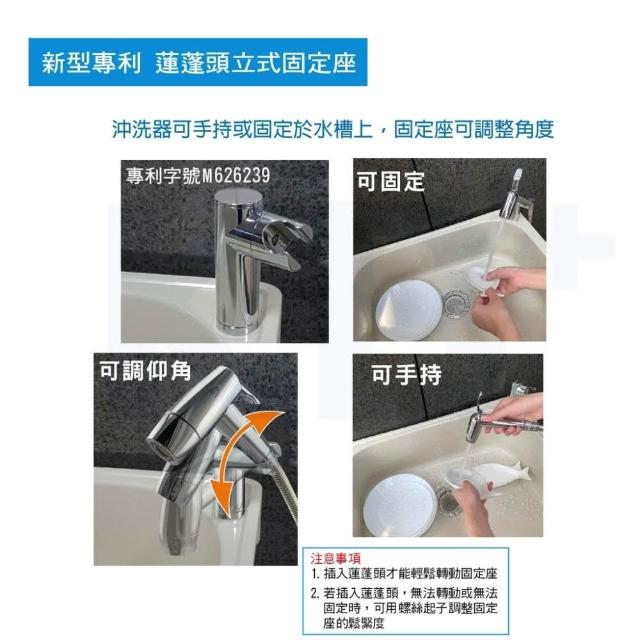 新型專利 蓮蓬頭立式固定座

沖洗器可手持或固定於水槽上，固定座可調整角度

專利字號M626239

可固定

可調仰角

可手持

注意事項
1. 插入蓮蓬頭才能輕鬆轉動固定座
2. 若插入蓮蓬頭，無法轉動或無法固定時，可用螺絲起子調整固定座的鬆緊度