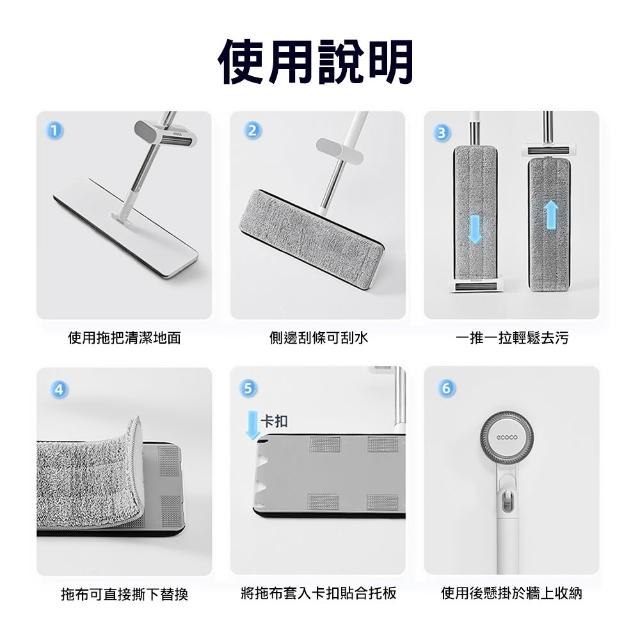 使用說明

1

使用拖把清潔地面

2

側邊刮條可刮水

3

一推一拉輕鬆去污

4

拖布可直接撕下替換

5

卡扣

將拖布套入卡扣貼合托板

6

ecoco

使用後懸掛於牆上收納