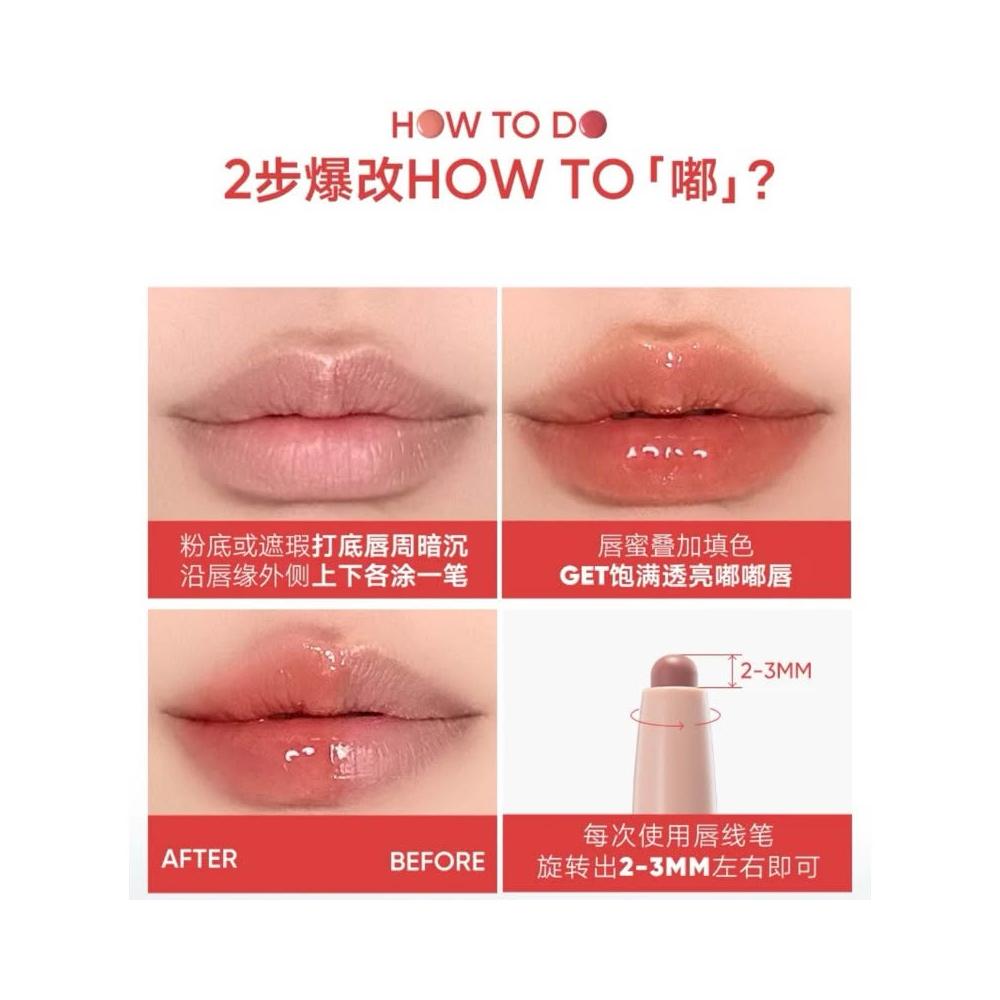 HOW TO DO
2步爆改HOW TO「嘟」?

粉底或遮瑕打底唇周暗沉
沿唇缘外侧上下各涂一笔

唇蜜叠加填色
GET饱满透亮嘟嘟唇

AFTER
BEFORE

2-3MM

每次使用唇线笔
旋转出2-3MM左右即可