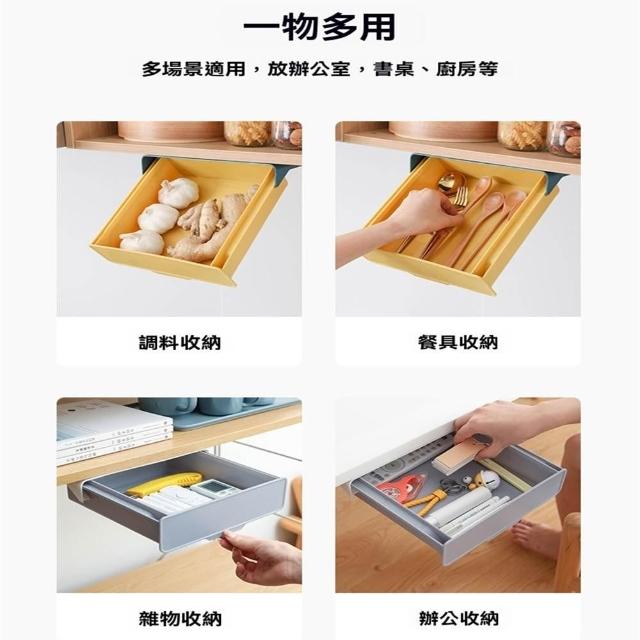 一物多用

多場景適用，放辦公室，書桌、廚房等

調料收納

餐具收納

雜物收納

辦公收納