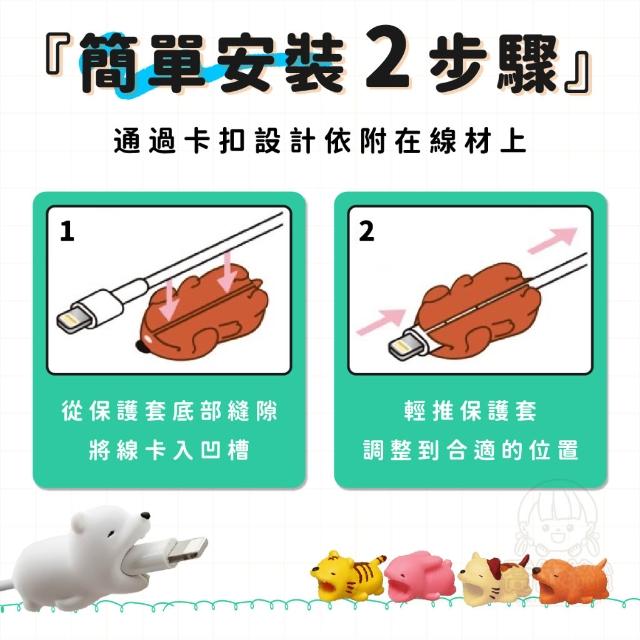 『簡單安裝2步驟』

通過卡扣設計依附在線材上

1

從保護套底部縫隙
將線卡入凹槽

2

輕推保護套
調整到合適的位置