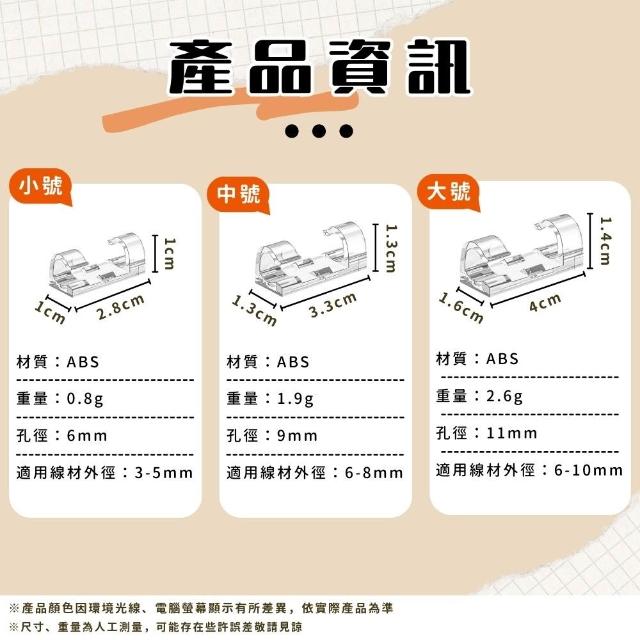 產品資訊

小號

1cm
1cm
2.8cm

材質：ABS
重量：0.8g
孔徑：6mm
適用線材外徑：3-5mm

中號

1.3cm
1.3cm
3.3cm

材質：ABS
重量：1.9g
孔徑：9mm
適用線材外徑：6-8mm

大號

1.4cm
1.6cm
4cm

材質：ABS
重量：2.6g
孔徑：11mm
適用線材外徑：6-10mm

※產品顏色因環境光線、電腦螢幕顯示有所差異，依實際產品為準
※尺寸、重量為人工測量，可能存在些許誤差敬請見諒