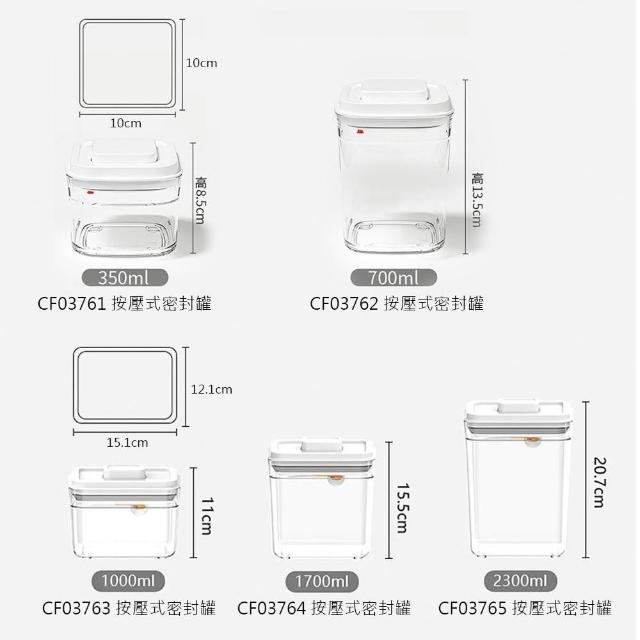 10cm
10cm
高8.5cm
350ml
CF03761 按壓式密封罐

高13.5cm
700ml
CF03762 按壓式密封罐

12.1cm
15.1cm
11cm
1000ml
CF03763 按壓式密封罐

15.5cm
1700ml
CF03764 按壓式密封罐

20.7cm
2300ml
CF03765 按壓式密封罐