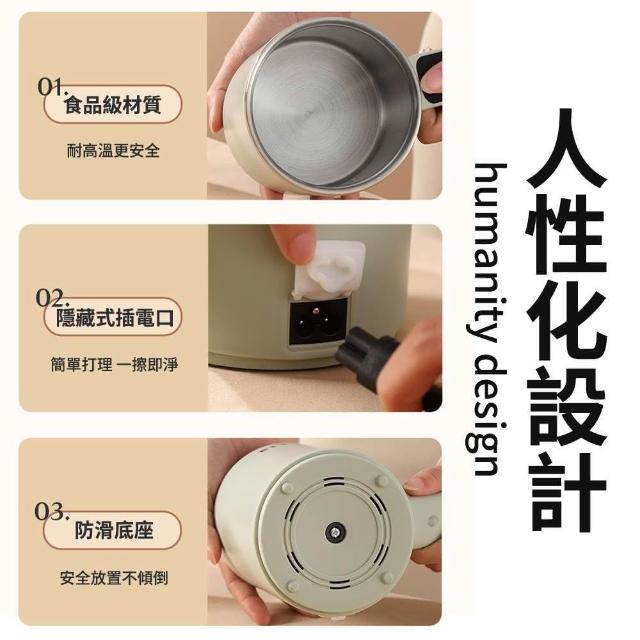 01.
食品級材質

耐高溫更安全

02.
隱藏式插電口

簡單打理 一擦即淨

03.
防滑底座

安全放置不傾倒

人性化設計

humanity design