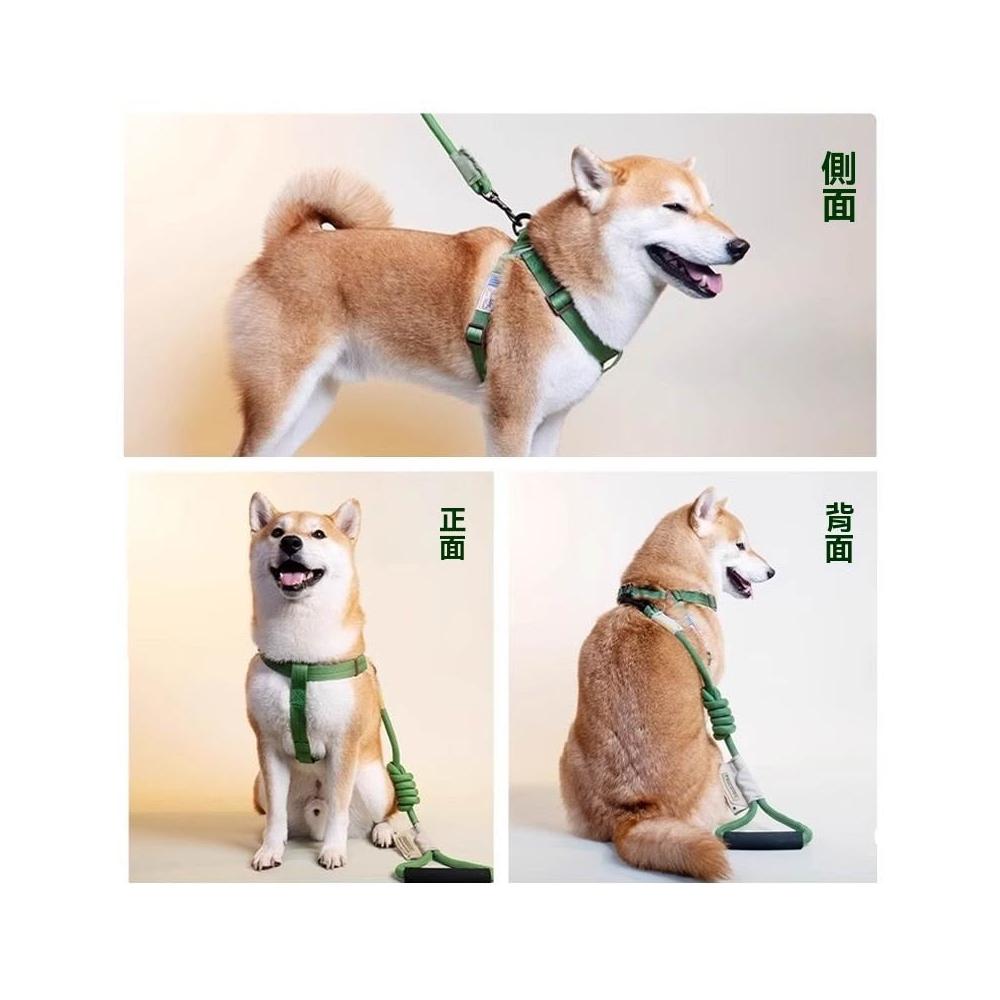 側面

正面

背面