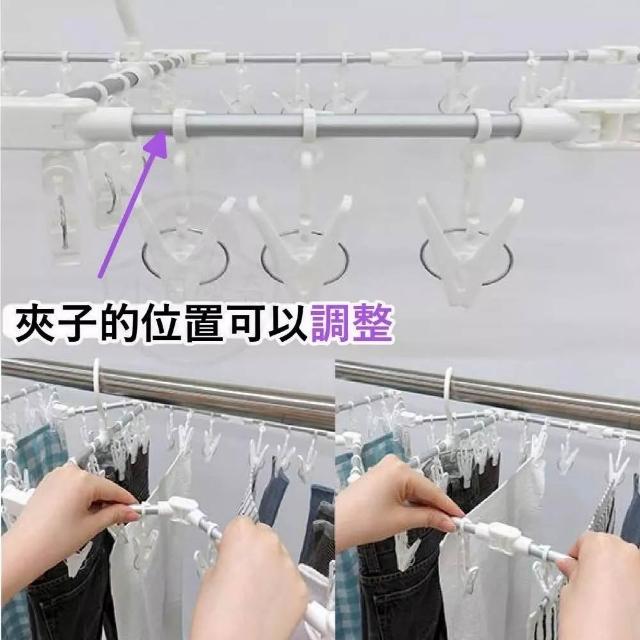 夾子的位置可以調整