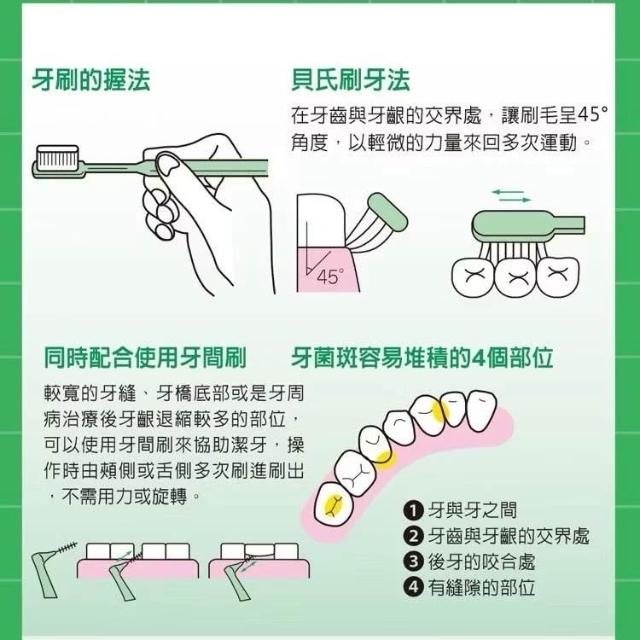 牙刷的握法

貝氏刷牙法

在牙齒與牙齦的交界處，讓刷毛呈45°角度，以輕微的力量來回多次運動。

45°

同時配合使用牙間刷

較寬的牙縫、牙橋底部或是牙周病治療後牙齦退縮較多的部位，可以使用牙間刷來協助潔牙，操作時由頰側或舌側多次刷進刷出，不需用力或旋轉。

牙菌斑容易堆積的4個部位

❶ 牙與牙之間
❷ 牙齒與牙齦的交界處
❸ 後牙的咬合處
❹ 有縫隙的部位