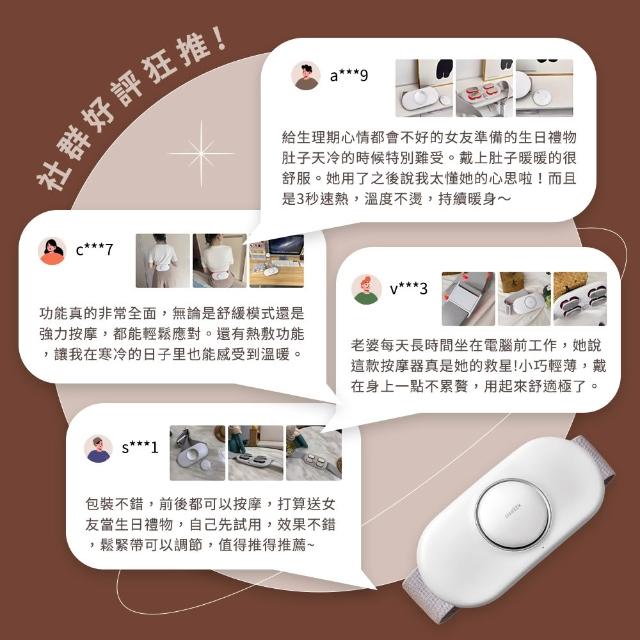 社群好評狂推！

a***9

給生理期心情都會不好的女友準備的生日禮物肚子天冷的時候特別難受。戴上肚子暖暖的很舒服。她用了之後說我太懂她的心思啦！而且是3秒速熱，溫度不燙，持續暖身～

c***7

功能真的非常全面，無論是舒緩模式還是強力按摩，都能輕鬆應對。還有熱敷功能，讓我在寒冷的日子里也能感受到溫暖。

v***3

老婆每天長時間坐在電腦前工作，她說這款按摩器真是她的救星!小巧輕薄，戴在身上一點不累贅，用起來舒適極了。

s***1

包裝不錯，前後都可以按摩，打算送女友當生日禮物，自己先試用，效果不錯，鬆緊帶可以調節，值得推得推薦~