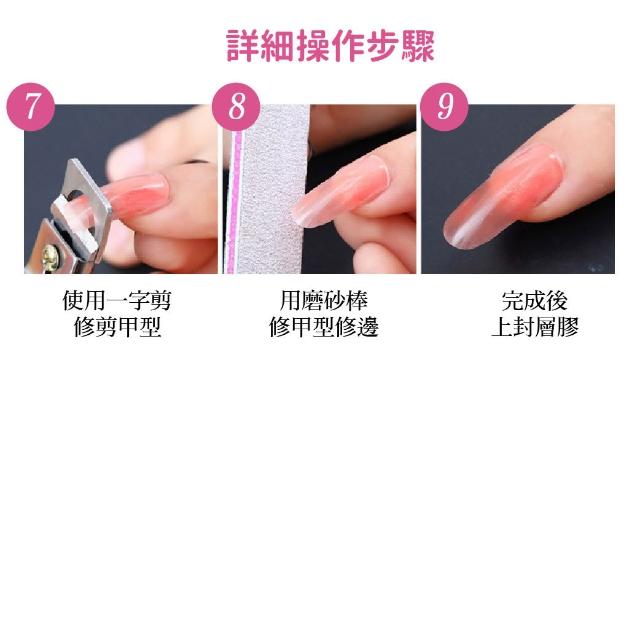 詳細操作步驟

7

使用一字剪
修剪甲型

8

用磨砂棒
修甲型修邊

9

完成後
上封層膠