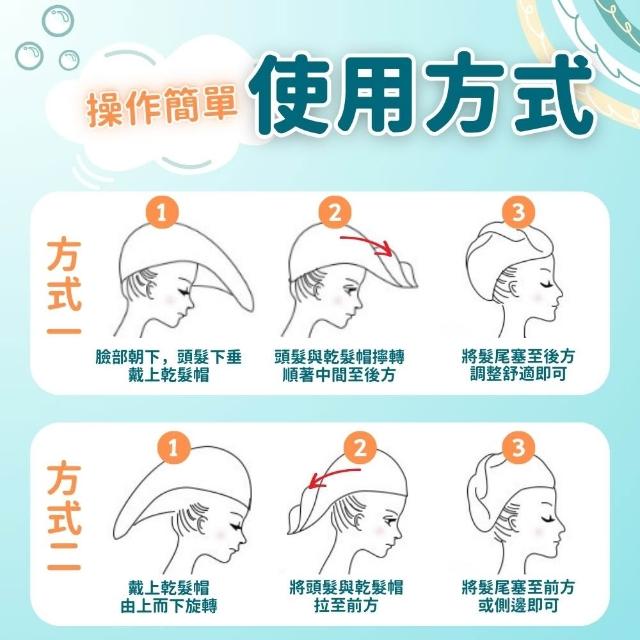 操作簡單 使用方式

方式一

1
臉部朝下，頭髮下垂
戴上乾髮帽

2
頭髮與乾髮帽擰轉
順著中間至後方

3
將髮尾塞至後方
調整舒適即可

方式二

1
戴上乾髮帽
由上而下旋轉

2
將頭髮與乾髮帽
拉至前方

3
將髮尾塞至前方
或側邊即可