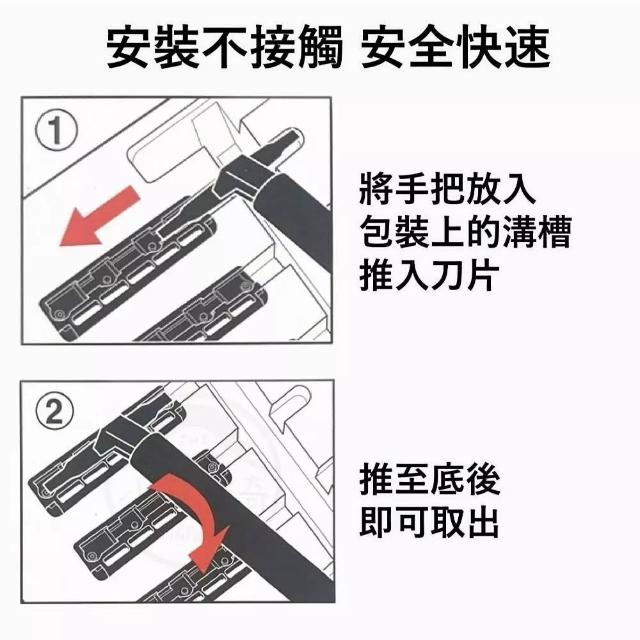 安裝不接觸 安全快速

①

將手把放入
包裝上的溝槽
推入刀片

②

推至底後
即可取出