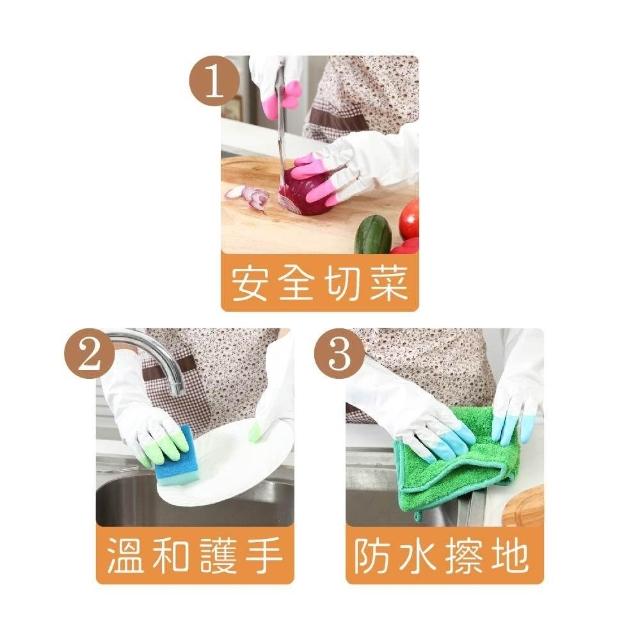 1
安全切菜

2
溫和護手

3
防水擦地